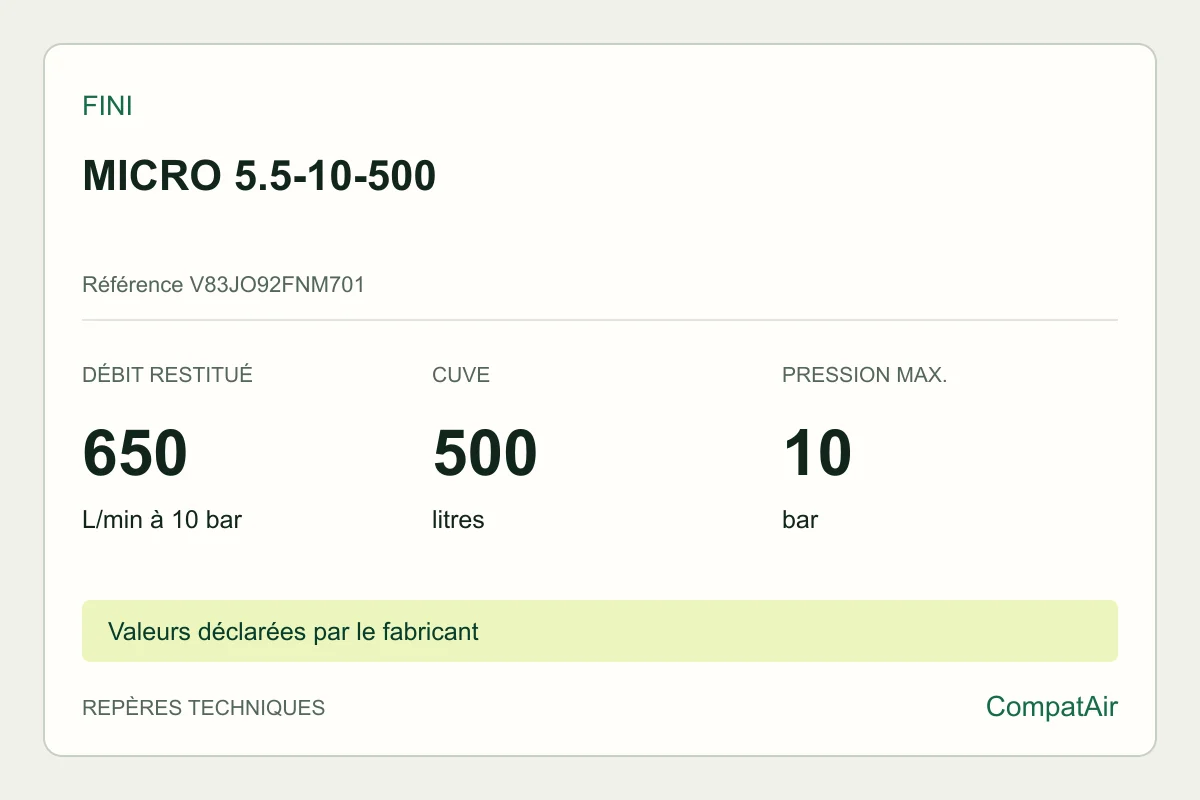 FINI

MICRO 5.5-10-500

Référence V83JO92FNM701

DÉBIT RESTITUÉ

650

L/min à 10 bar

CUVE

500

litres

PRESSION MAX.

10

bar

Valeurs déclarées par le fabricant

REPÈRES TECHNIQUES

CompatAir