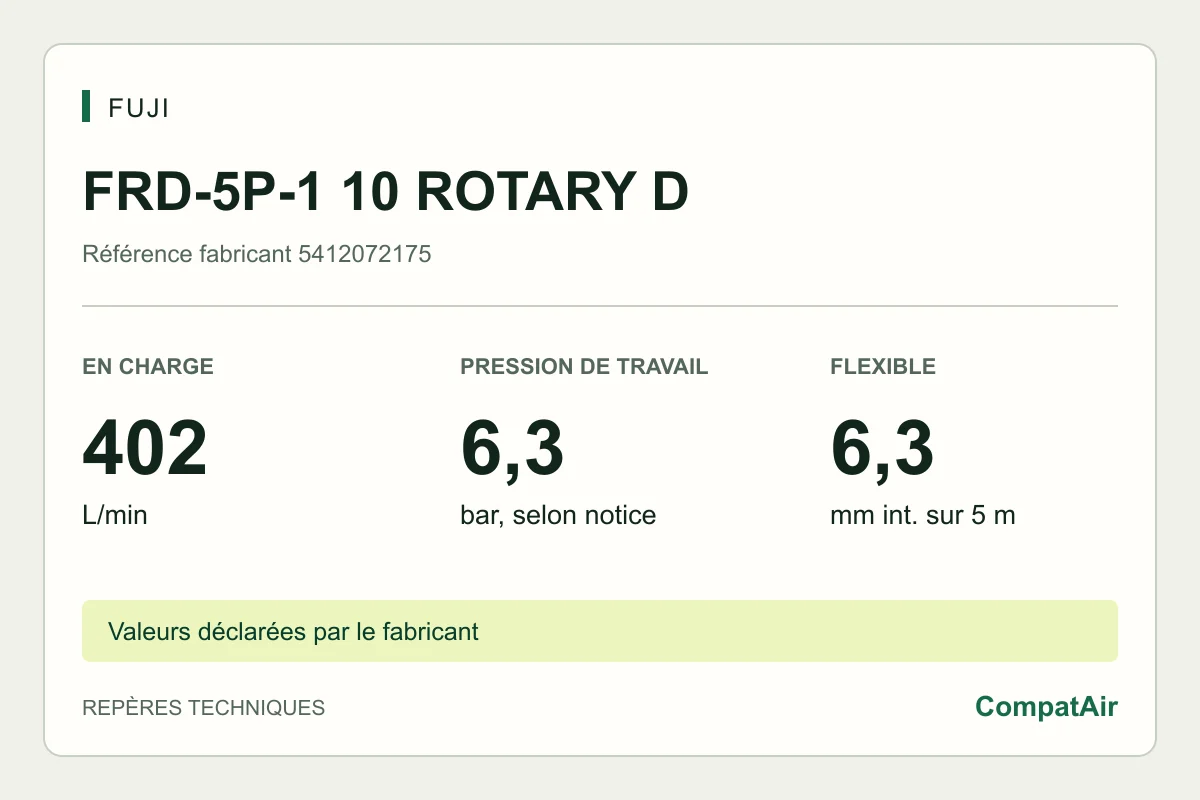 FUJI

FRD-5P-1 10 ROTARY D

Référence fabricant 5412072175

EN CHARGE

402

L/min

PRESSION DE TRAVAIL

6,3

bar, selon notice

FLEXIBLE

6,3

mm int. sur 5 m

Valeurs déclarées par le fabricant

REPÈRES TECHNIQUES

CompatAir