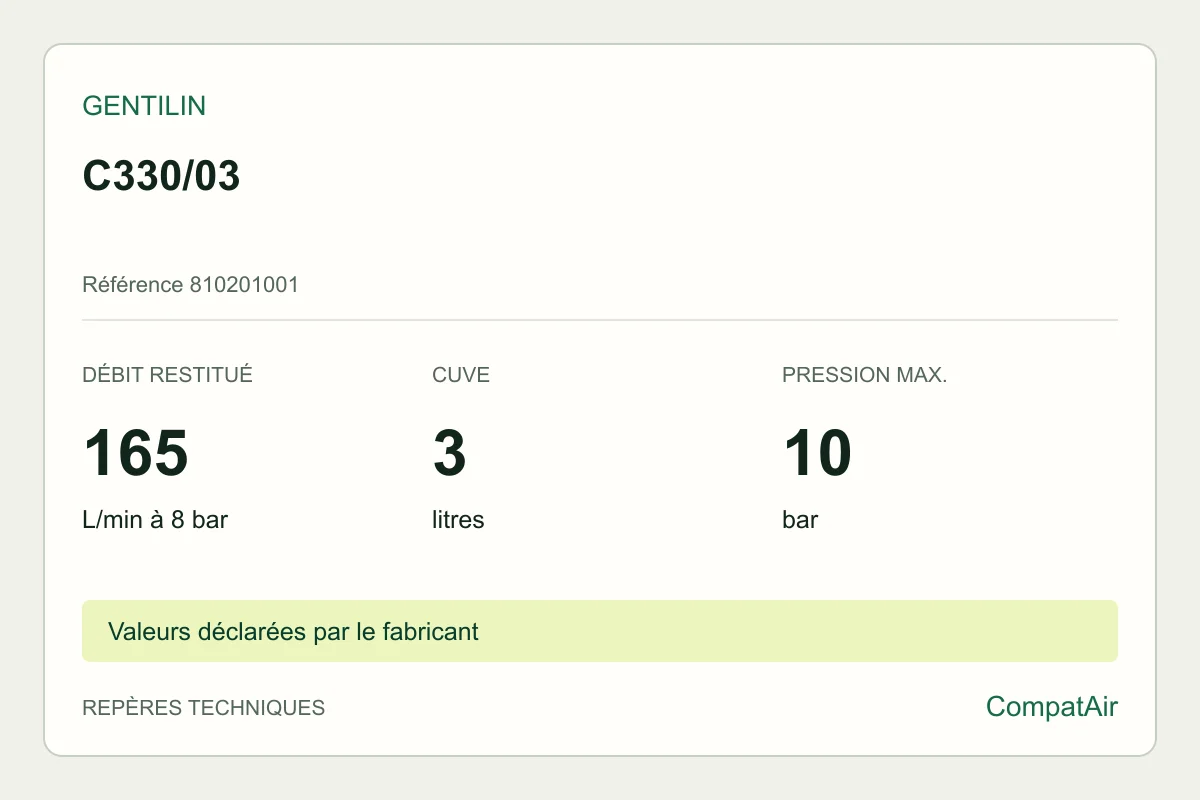 GENTILIN

C330/03

Référence 810201001

DÉBIT RESTITUÉ

165

L/min à 8 bar

CUVE

3

litres

PRESSION MAX.

10

bar

Valeurs déclarées par le fabricant

REPÈRES TECHNIQUES

CompatAir