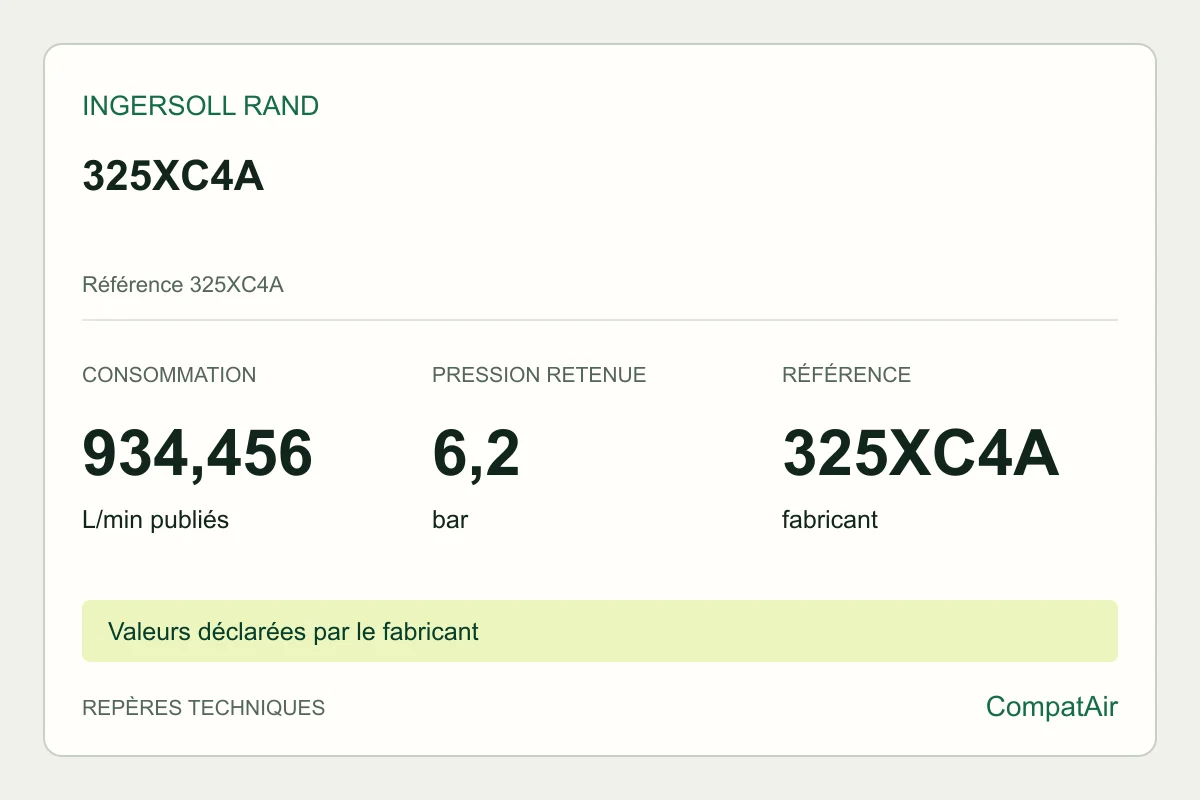 INGERSOLL RAND

325XC4A

Référence 325XC4A

CONSOMMATION

934,456

L/min publiés

PRESSION RETENUE

6,2

bar

RÉFÉRENCE

325XC4A

fabricant

Valeurs déclarées par le fabricant

REPÈRES TECHNIQUES

CompatAir