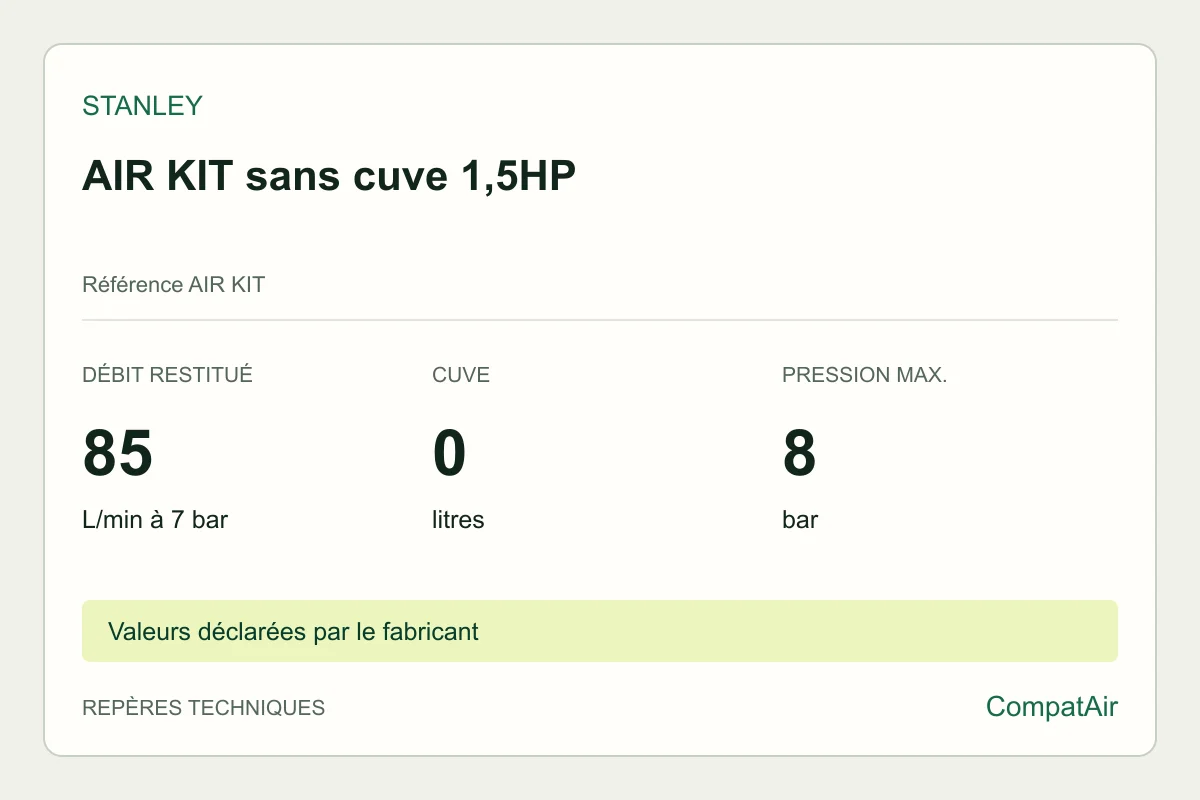 STANLEY

AIR KIT sans cuve 1,5HP

Référence AIR KIT

DÉBIT RESTITUÉ
85
L/min à 7 bar

CUVE
0
litres

PRESSION MAX.
8
bar

Valeurs déclarées par le fabricant

REPÈRES TECHNIQUES

CompatAir