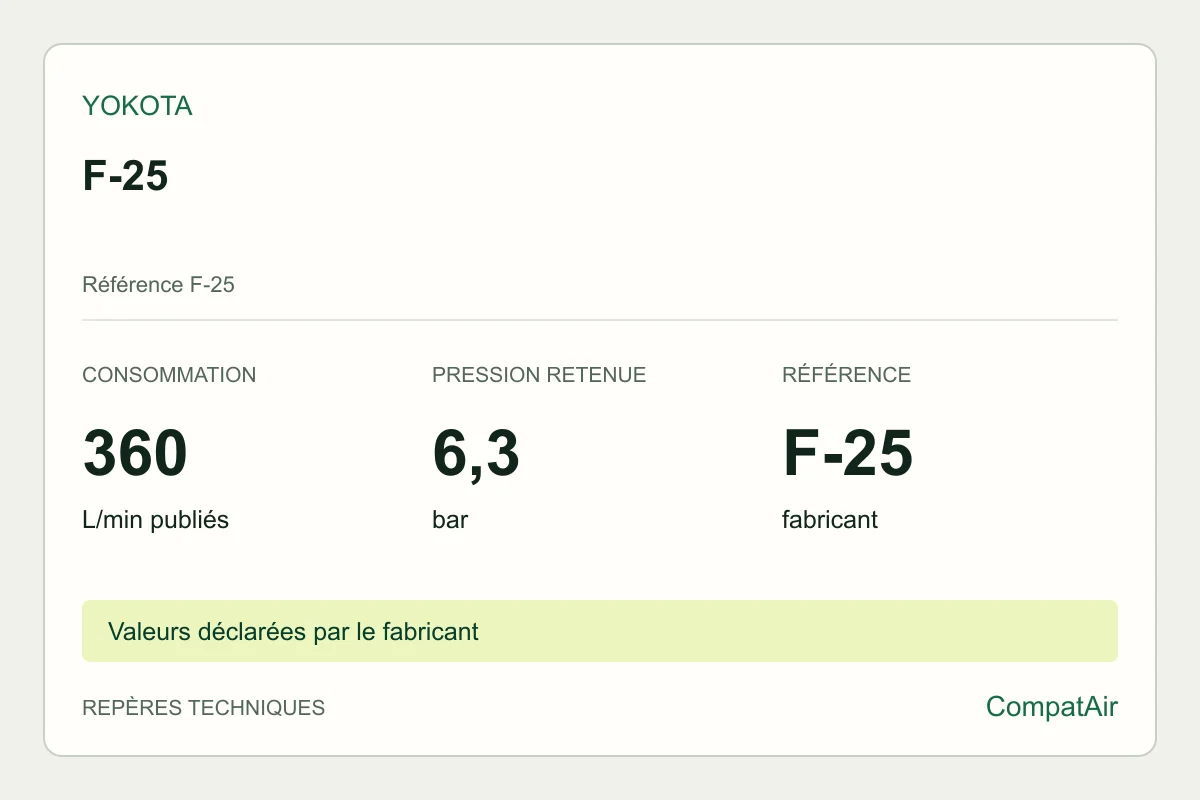 YOKOTA

F-25

Référence F-25

CONSOMMATION

360

L/min publiés

PRESSION RETENUE

6,3

bar

RÉFÉRENCE

F-25

fabricant

Valeurs déclarées par le fabricant

REPÈRES TECHNIQUES

CompatAir